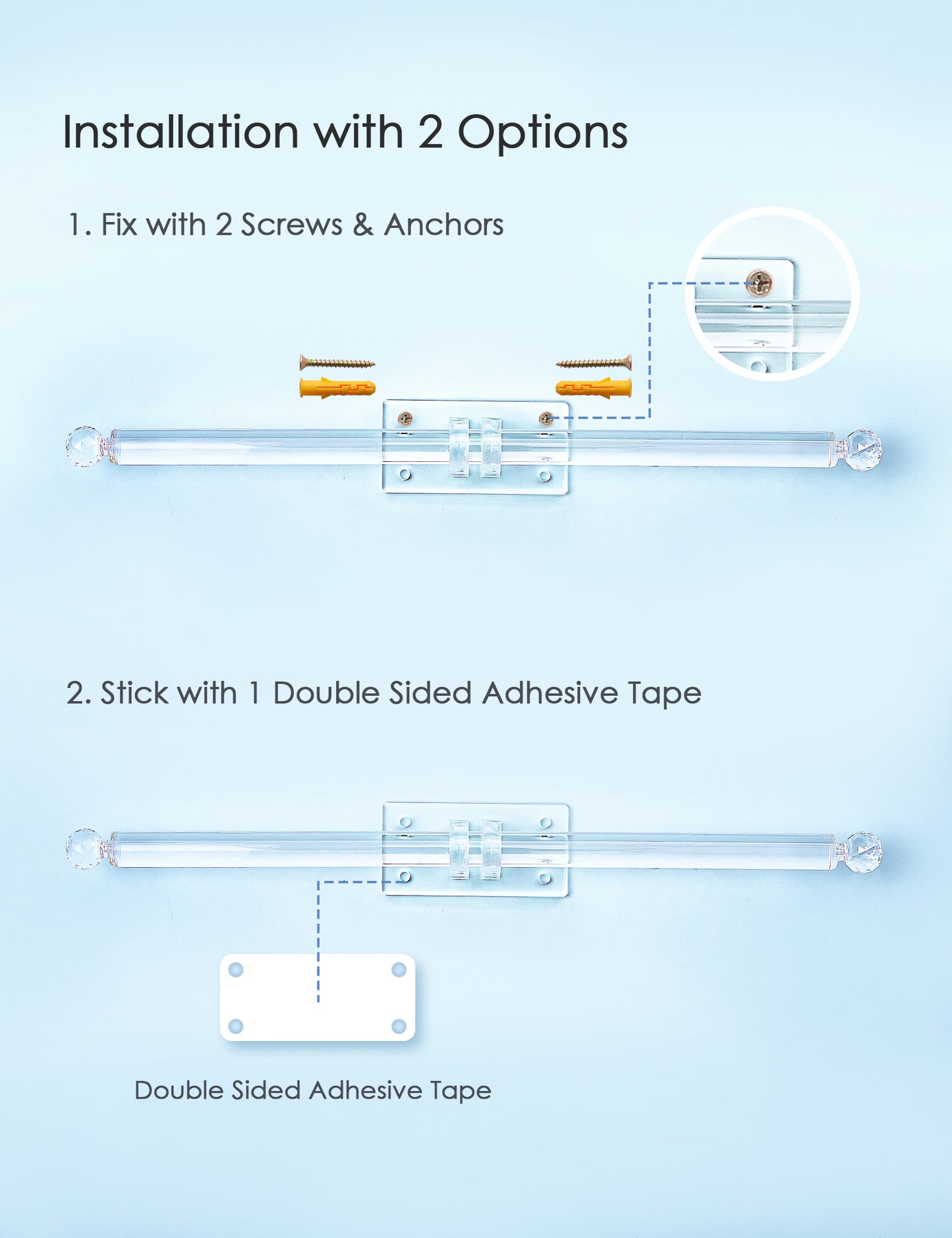 Installation with 2 Options

1. Fix with 2 Screws & Anchors

2. Stick with 1 Double Sided Adhesive Tape

Double Sided Adhesive Tape